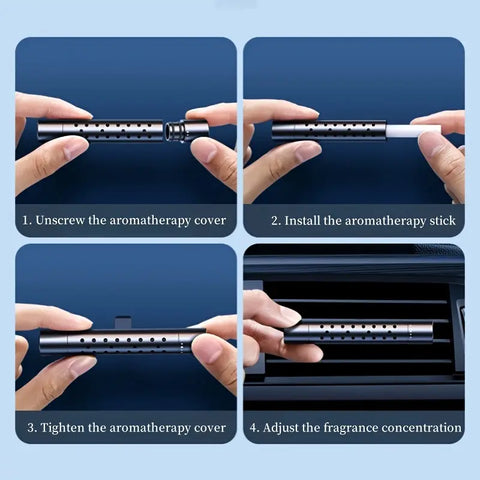 1. Unscrew the aromatherapy cover

2. Install the aromatherapy stick

3. Tighten the aromatherapy cover

4. Adjust the fragrance concentration